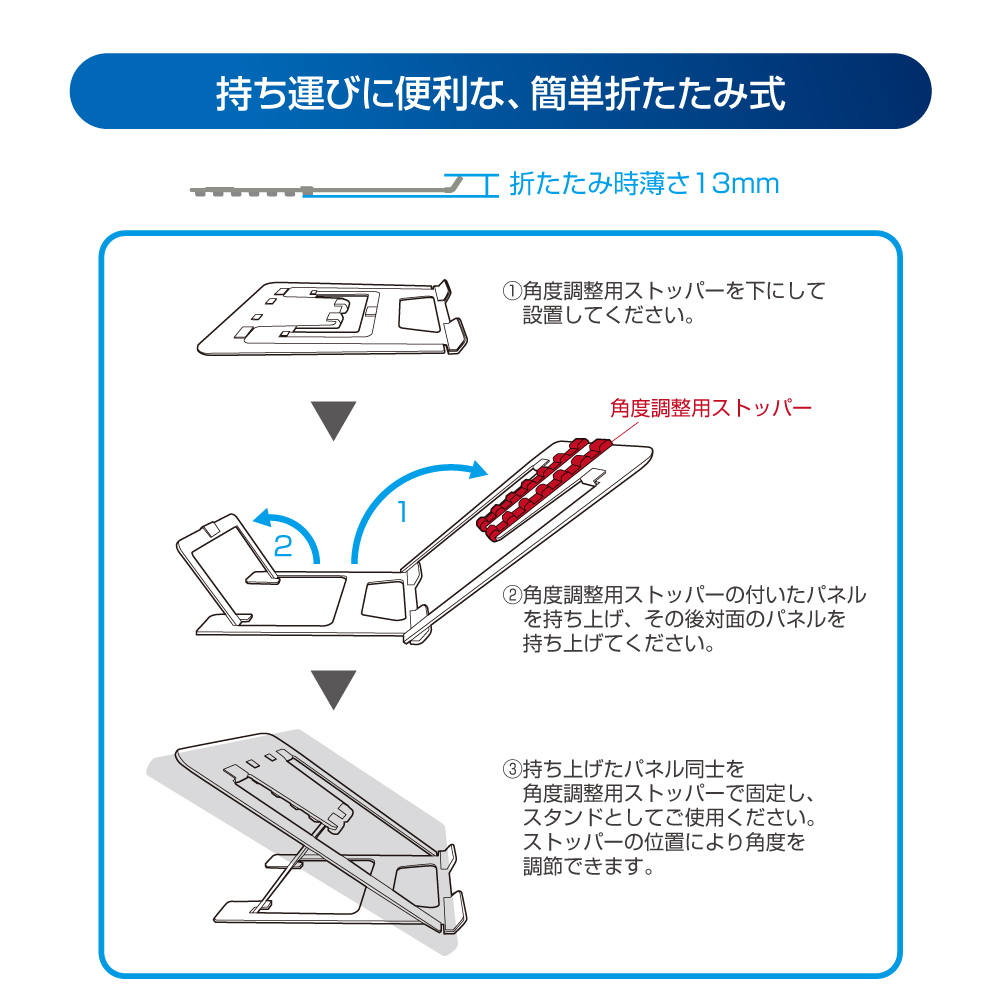 持ち運びに便利な、簡単折たたみ式

折たたみ時薄さ13mm

①角度調整用ストッパーを下にして設置してください。

角度調整用ストッパー

1

2

②角度調整用ストッパーの付いたパネルを持ち上げ、その後対面のパネルを持ち上げてください。

③持ち上げたパネル同士を角度調整用ストッパーで固定し、スタンドとしてご使用ください。ストッパーの位置により角度を調節できます。