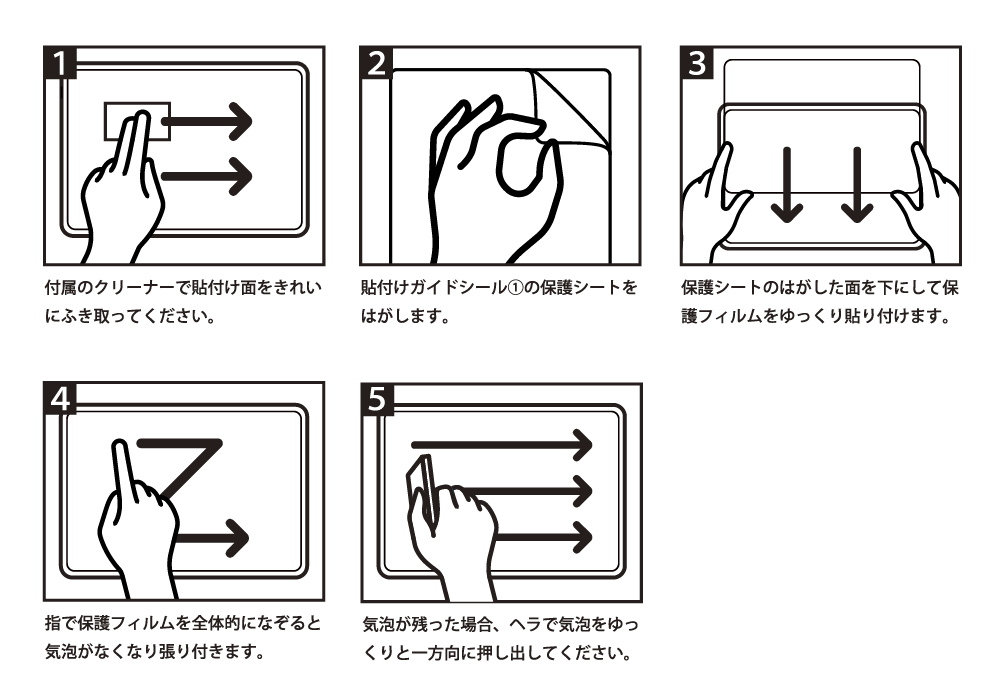 1

付属のクリーナーで貼付け面をきれいにふき取ってください。

2

貼付けガイドシール①の保護シートをはがします。

3

保護シートのはがした面を下にして保護フィルムをゆっくり貼り付けます。

4

指で保護フィルムを全体的になぞると気泡がなくなり張り付きます。

5

気泡が残った場合、ヘラで気泡をゆっくりと一方向に押し出してください。