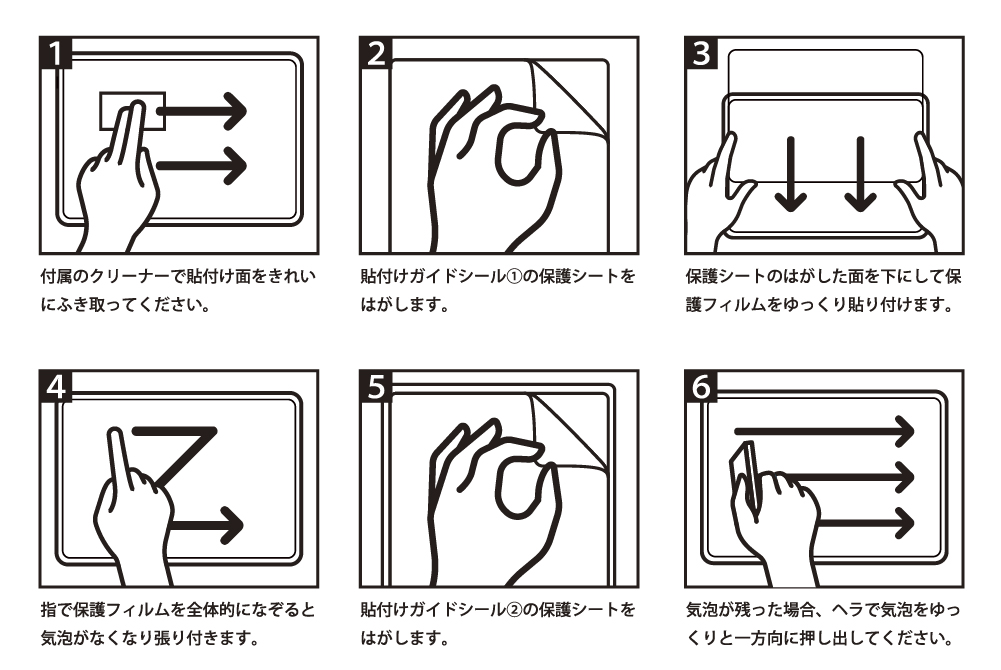 1

付属のクリーナーで貼付け面をきれいにふき取ってください。

2

貼付けガイドシール①の保護シートをはがします。

3

保護シートのはがした面を下にして保護フィルムをゆっくり貼り付けます。

4

指で保護フィルムを全体的になぞると気泡がなくなり張り付きます。

5

貼付けガイドシール②の保護シートをはがします。

6

気泡が残った場合、ヘラで気泡をゆっくりと一方向に押し出してください。